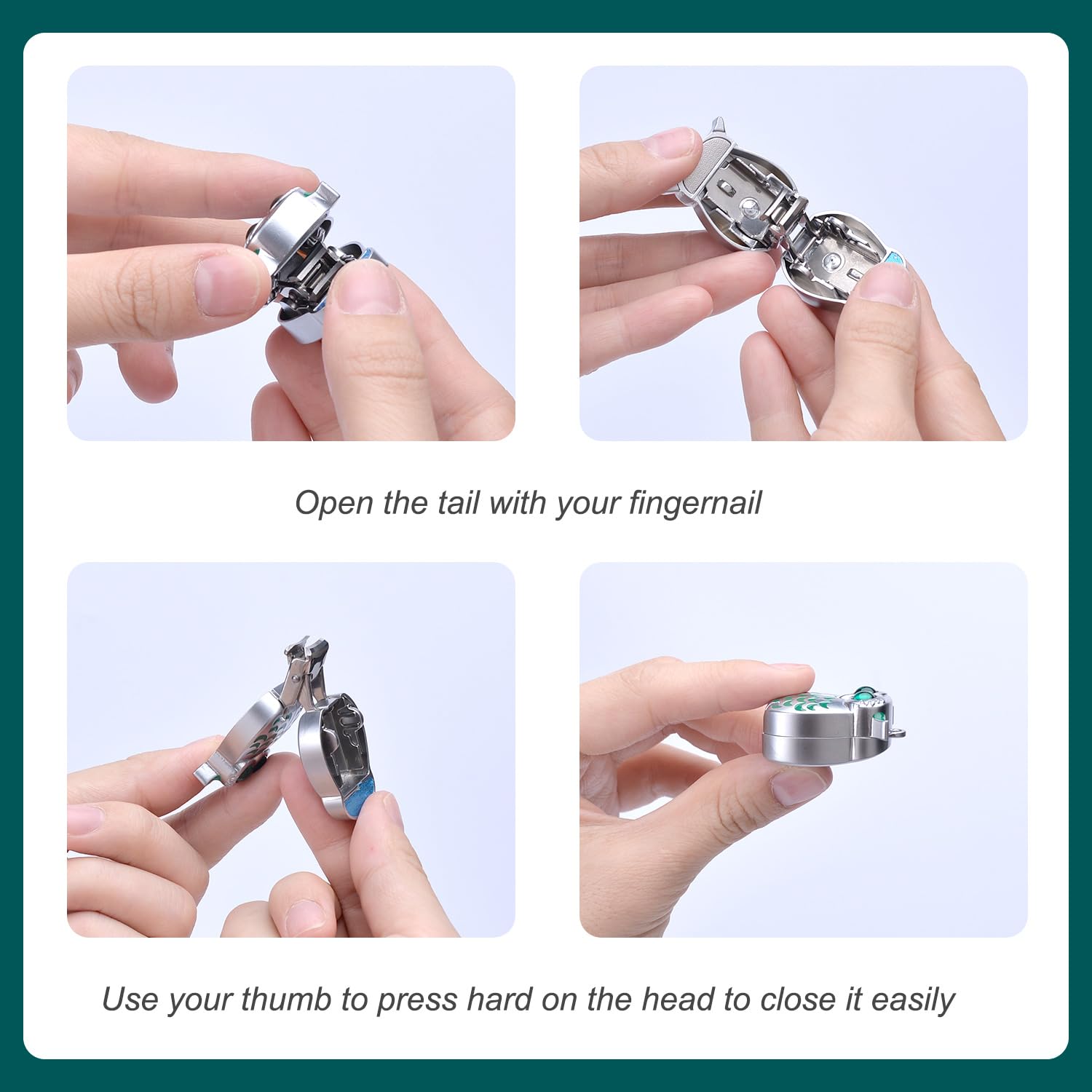 Open the tail with your fingernail

Use your thumb to press hard on the head to close it easily